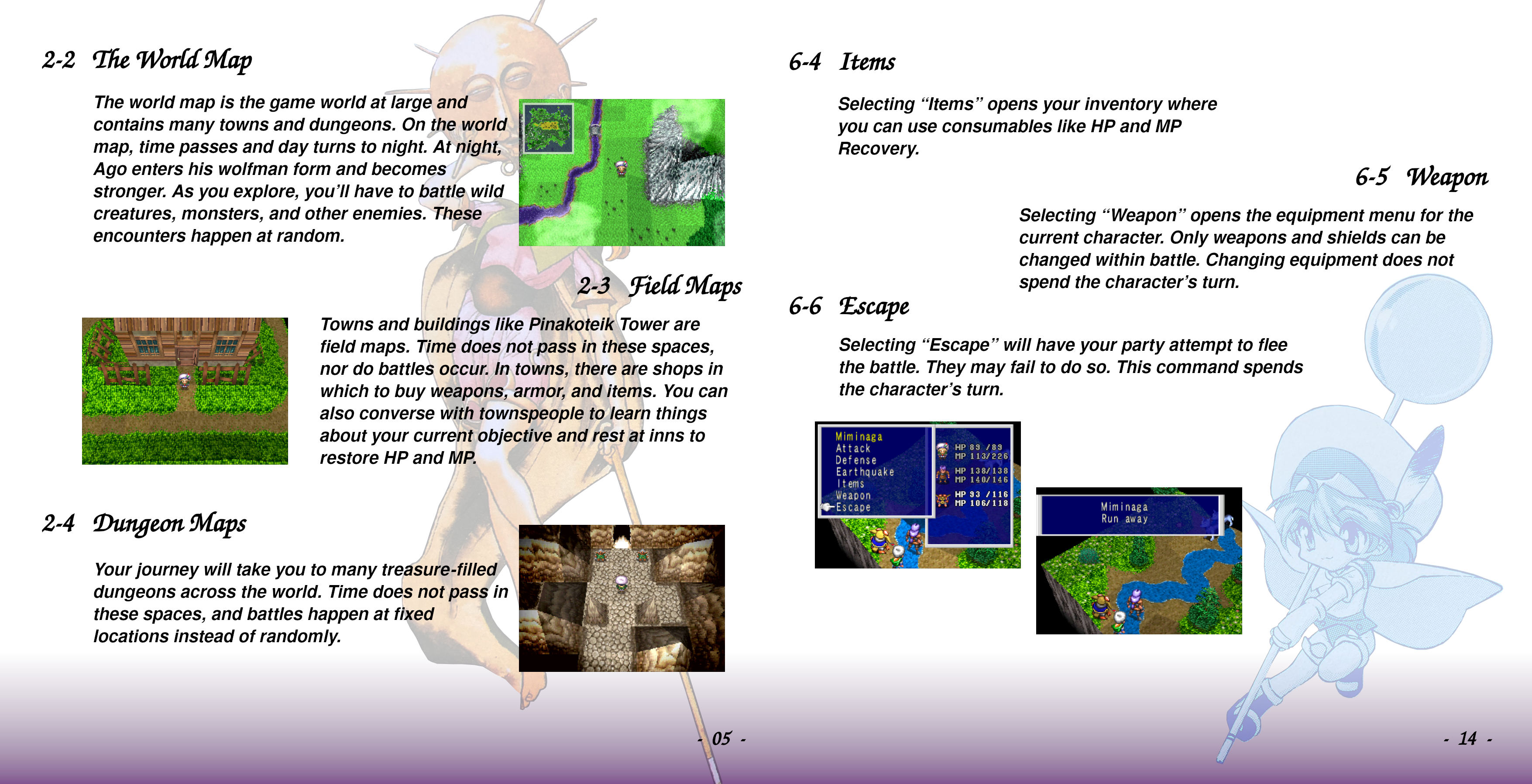 2-2 The World Map

The world map is the game world at large and contains many towns and dungeons. On the world map, time passes and day turns to night. At night, Ago enters his wolfman form and becomes stronger. As you explore, you'll have to battle wild creatures, monsters, and other enemies. These encounters happen at random.

2-3 Field Maps

Towns and buildings like Pinakoteik Tower are field maps. Time does not pass in these spaces, nor do battles occur. In towns, there are shops in which to buy weapons, armor, and items. You can also converse with townspeople to learn things about your current objective and rest at inns to restore HP and MP.

2-4 Dungeon Maps

Your journey will take you to many treasure-filled dungeons across the world. Time does not pass in these spaces, and battles happen at fixed locations instead of randomly.

- 05 -

6-4 Items

Selecting "Items" opens your inventory where you can use consumables like HP and MP Recovery.

6-5 Weapon

Selecting "Weapon" opens the equipment menu for the current character. Only weapons and shields can be changed within battle. Changing equipment does not spend the character's turn.

6-6 Escape

Selecting "Escape" will have your party attempt to flee the battle. They may fail to do so. This command spends the character's turn.

Miminaga
Attack
Defense
Earthquake
Items
Weapon
Escape

HP 89 /89
MP 113/226
HP 138/138
MP 140/146
HP 93 /116
MP 106/118

Miminaga
Run away

- 14 -